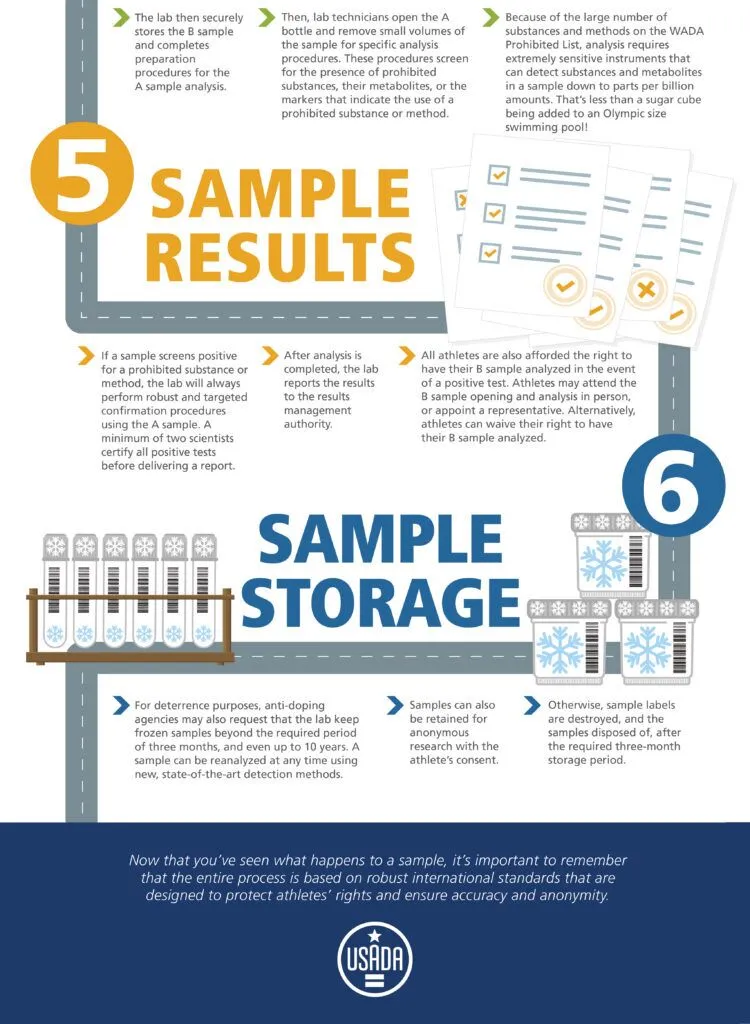 The lab then securely stores the B sample and completes preparation procedures for the A sample analysis.

Then, lab technicians open the A bottle and remove small volumes of the sample for specific analysis procedures. These procedures screen for the presence of prohibited substances, their metabolites, or the markers that indicate the use of a prohibited substance or method.

Because of the large number of substances and methods on the WADA Prohibited List, analysis requires extremely sensitive instruments that can detect substances and metabolites in a sample down to parts per billion amounts. That's less than a sugar cube being added to an Olympic size swimming pool!

5 SAMPLE RESULTS

If a sample screens positive for a prohibited substance or method, the lab will always perform robust and targeted confirmation procedures using the A sample. A minimum of two scientists certify all positive tests before delivering a report.

After analysis is completed, the lab reports the results to the results management authority.

All athletes are also afforded the right to have their B sample analyzed in the event of a positive test. Athletes may attend the B sample opening and analysis in person, or appoint a representative. Alternatively, athletes can waive their right to have their B sample analyzed.

6 SAMPLE STORAGE

For deterrence purposes, anti-doping agencies may also request that the lab keep frozen samples beyond the required period of three months, and even up to 10 years. A sample can be reanalyzed at any time using new, state-of-the-art detection methods.

Samples can also be retained for anonymous research with the athlete's consent.

Otherwise, sample labels are destroyed, and the samples disposed of, after the required three-month storage period.

Now that you've seen what happens to a sample, it's important to remember that the entire process is based on robust international standards that are designed to protect athletes' rights and ensure accuracy and anonymity.

USADA