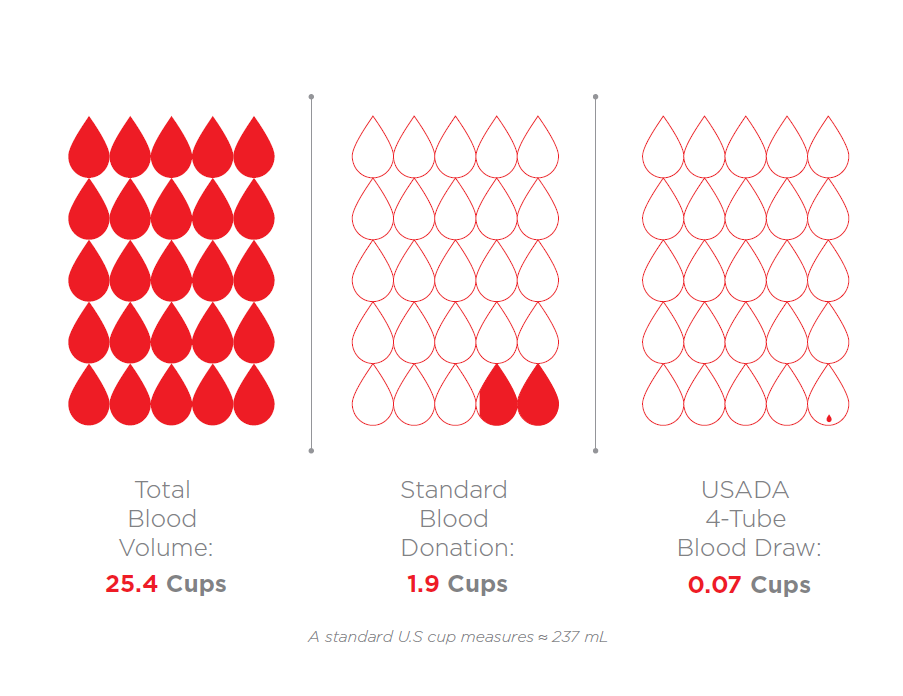 Total Blood Volume:
25.4 Cups

Standard Blood Donation:
1.9 Cups

USADA 4-Tube Blood Draw:
0.07 Cups

A standard U.S cup measures ≈ 237 mL