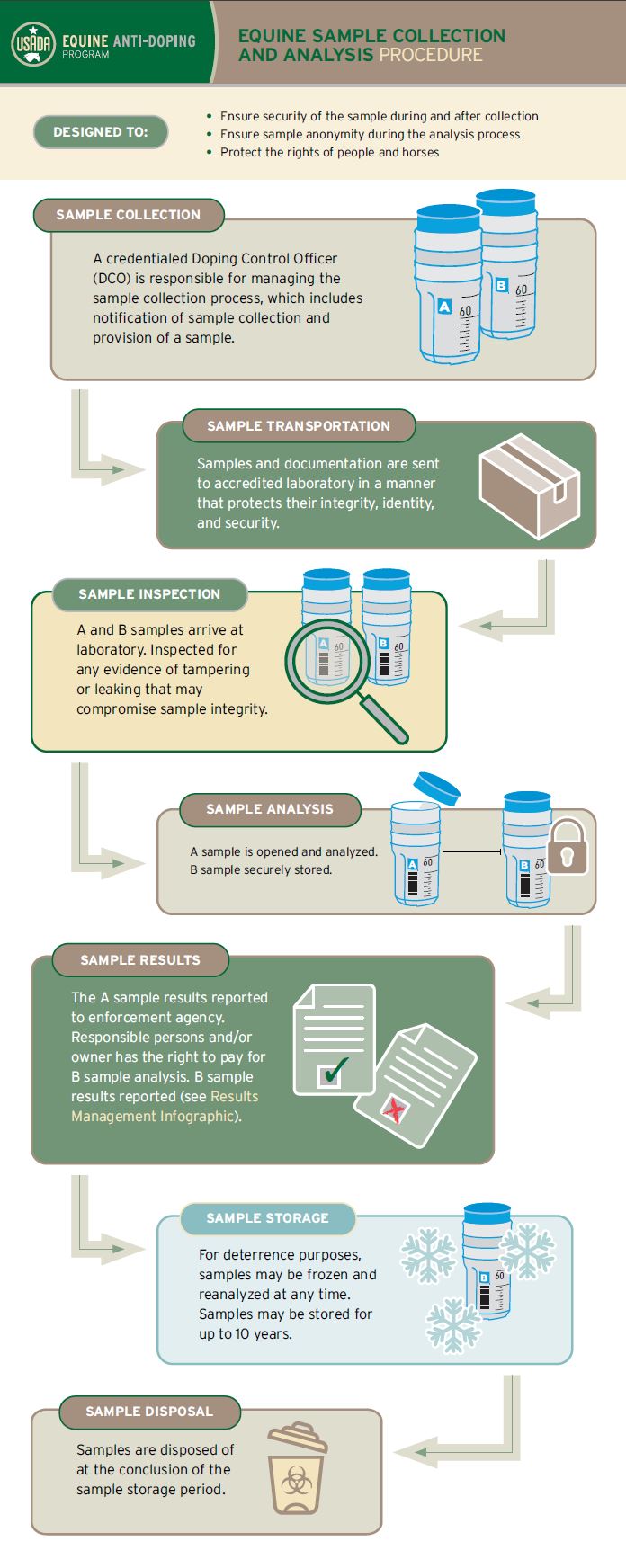 USADA EQUINE ANTI-DOPING PROGRAM

EQUINE SAMPLE COLLECTION AND ANALYSIS PROCEDURE

DESIGNED TO:

• Ensure security of the sample during and after collection
• Ensure sample anonymity during the analysis process
• Protect the rights of people and horses

SAMPLE COLLECTION

A credentialed Doping Control Officer (DCO) is responsible for managing the sample collection process, which includes notification of sample collection and provision of a sample.

A 60 B 60

SAMPLE TRANSPORTATION

Samples and documentation are sent to accredited laboratory in a manner that protects their integrity, identity, and security.

SAMPLE INSPECTION

A and B samples arrive at laboratory. Inspected for any evidence of tampering or leaking that may compromise sample integrity.

A 60 B 60

SAMPLE ANALYSIS

A sample is opened and analyzed. B sample securely stored.

A 60 B 60

SAMPLE RESULTS

The A sample results reported to enforcement agency. Responsible persons and/or owner has the right to pay for B sample analysis. B sample results reported (see Results Management Infographic).

SAMPLE STORAGE

For deterrence purposes, samples may be frozen and reanalyzed at any time. Samples may be stored for up to 10 years.

B 60

SAMPLE DISPOSAL

Samples are disposed of at the conclusion of the sample storage period.