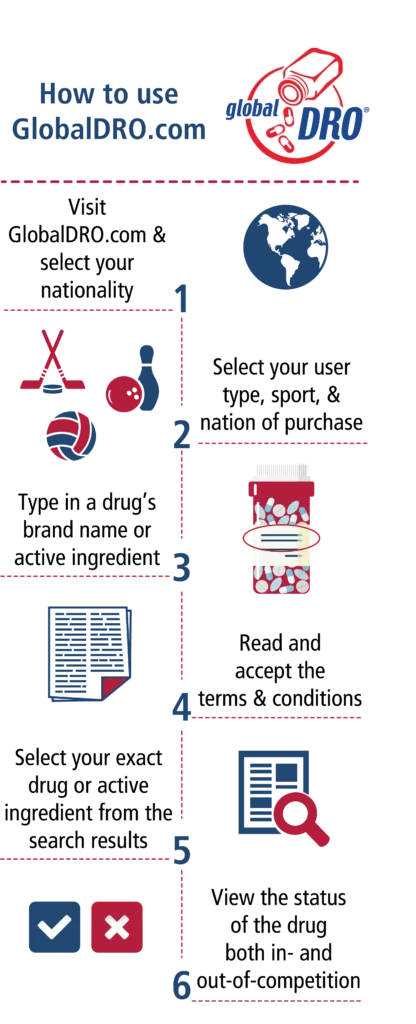 How to use GlobalDRO.com

global DRO®

Visit GlobalDRO.com & select your nationality

1

Select your user type, sport, & nation of purchase

2

Type in a drug's brand name or active ingredient

3

Read and accept the terms & conditions

4

Select your exact drug or active ingredient from the search results

5

View the status of the drug both in- and out-of-competition

6